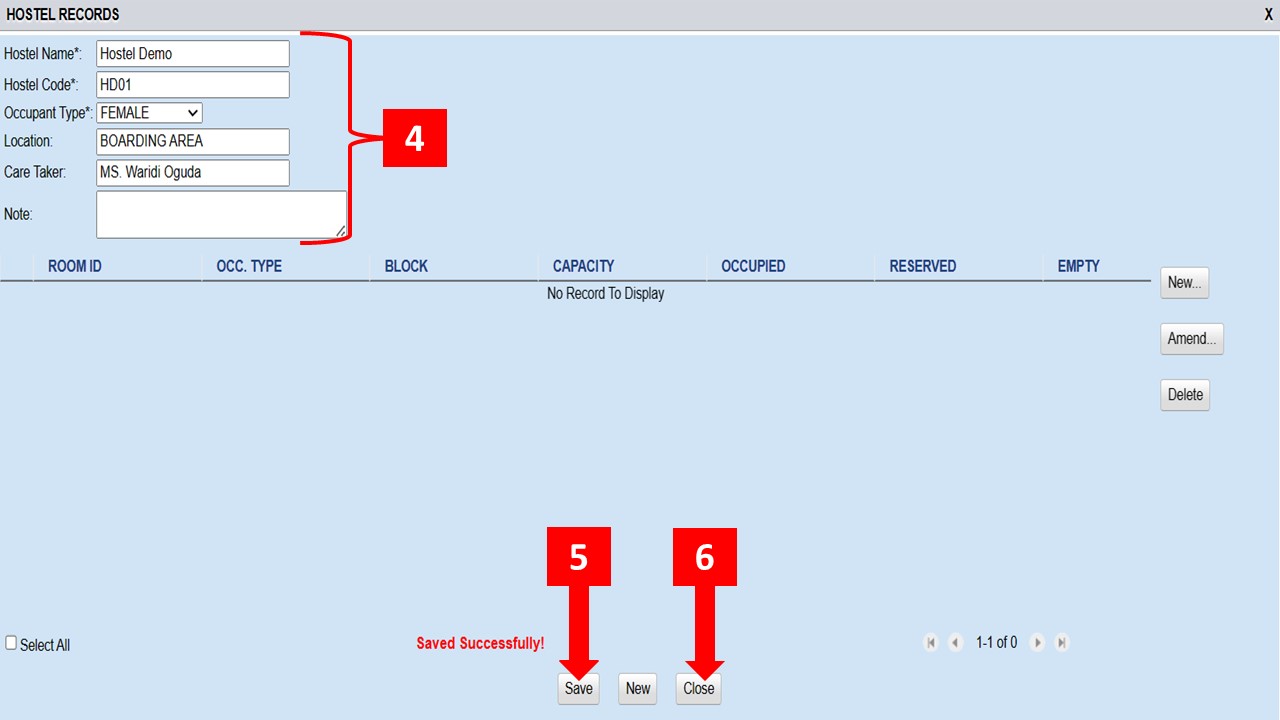 HOSTEL RECORDS X

Hostel Name*: Hostel Demo
Hostel Code*: HD01
Occupant Type*: FEMALE
Location: BOARDING AREA
Care Taker: MS. Waridi Oguda
Note:

4

| ROOM ID | OCC. TYPE | BLOCK | CAPACITY | OCCUPIED | RESERVED | EMPTY |
|---|---|---|---|---|---|---|
| No Record To Display | | | | | | |

New...
Amend...
Delete

5
6

Select All
Saved Successfully!
1-1 of 0

Save New Close