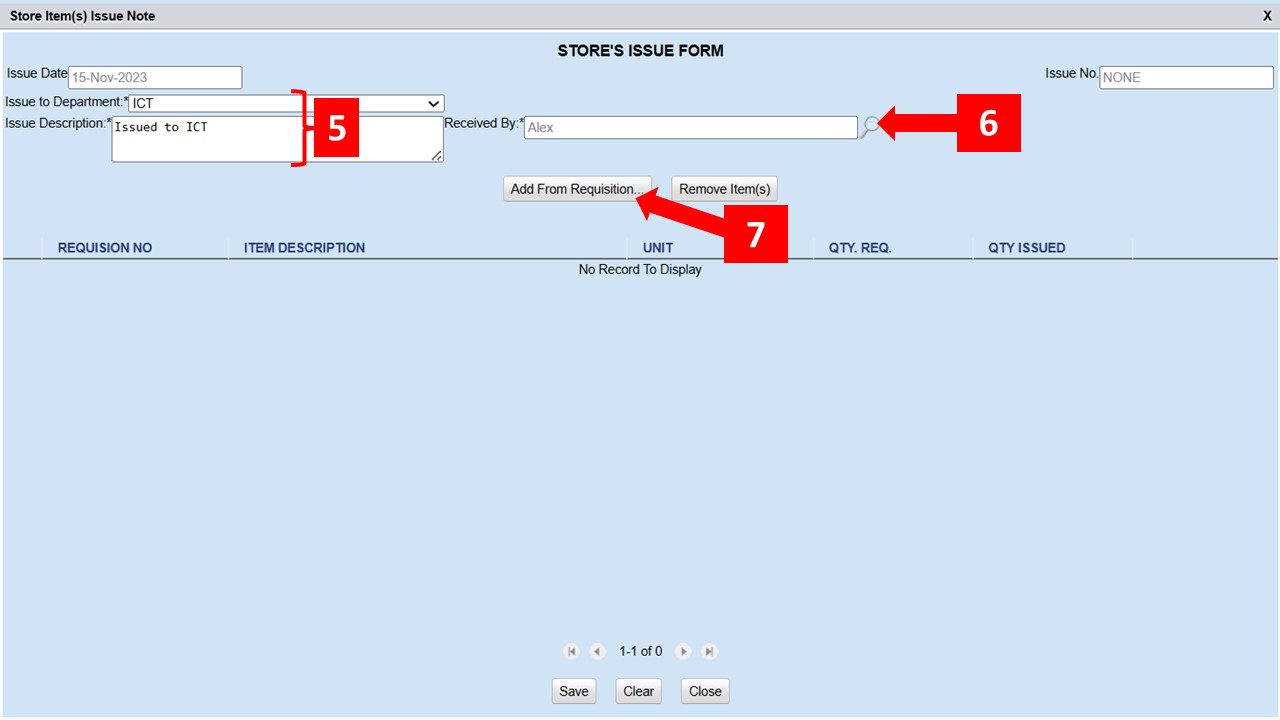 Store Item(s) Issue Note X

STORE'S ISSUE FORM

Issue Date 15-Nov-2023

Issue No. NONE

Issue to Department:* ICT

Issue Description:* Issued to ICT

5

Received By:* Alex

6

Add From Requisition...

Remove Item(s)

7

| REQUISION NO | ITEM DESCRIPTION | UNIT | QTY. REQ. | QTY ISSUED |
|---|---|---|---|---|

No Record To Display

1-1 of 0

Save Clear Close